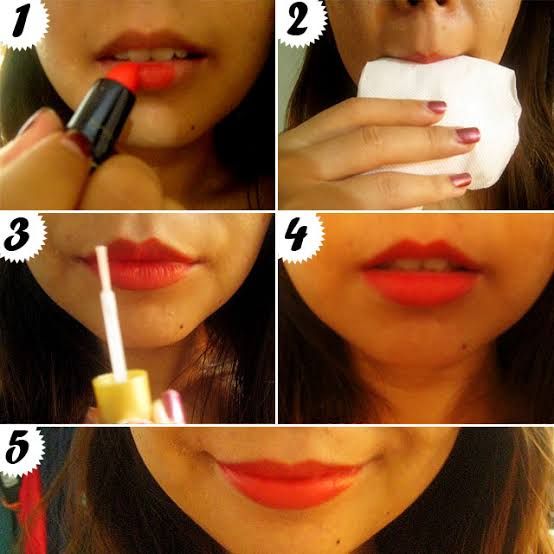 1
2
3
4
5